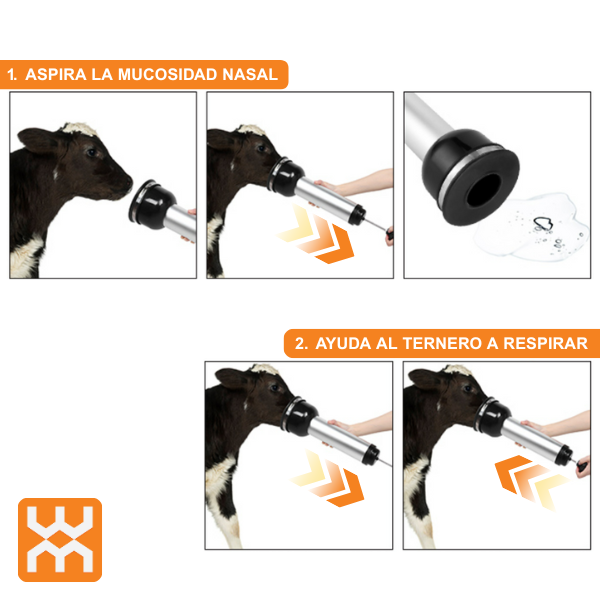 1. ASPIRA LA MUCOSIDAD NASAL

2. AYUDA AL TERNERO A RESPIRAR